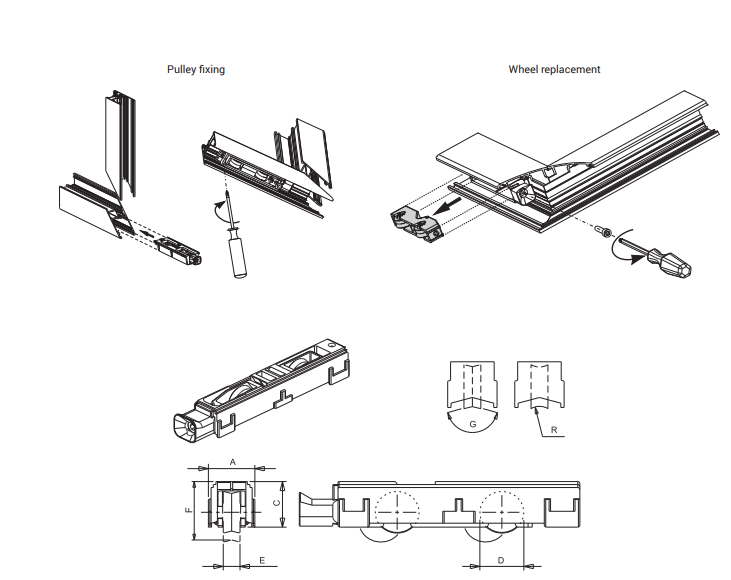 Pulley fixing

Wheel replacement

G

R

A

F

C

E

D