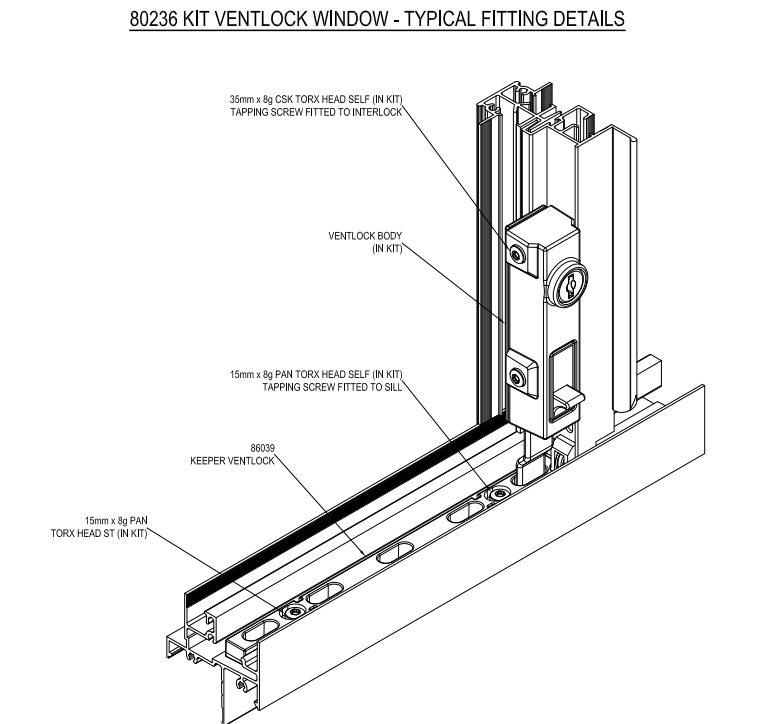 80236 KIT VENTLOCK WINDOW - TYPICAL FITTING DETAILS

35mm x 8g CSK TORX HEAD SELF (IN KIT) TAPPING SCREW FITTED TO INTERLOCK

VENTLOCK BODY (IN KIT)

15mm x 8g PAN TORX HEAD SELF (IN KIT) TAPPING SCREW FITTED TO SILL

86039 KEEPER VENTLOCK

15mm x 8g PAN TORX HEAD ST (IN KIT)