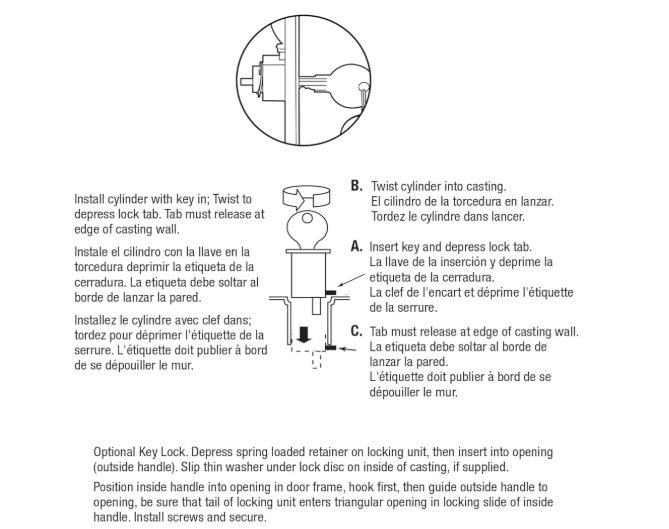 Install cylinder with key in; Twist to depress lock tab. Tab must release at edge of casting wall.

Instale el cilindro con la llave en la torcedura deprimir la etiqueta de la cerradura. La etiqueta debe soltar al borde de lanzar la pared.

Installez le cylindre avec clef dans; tordez pour déprimer l'étiquette de la serrure. L'étiquette doit publier à bord de se dépouiller le mur.

B. Twist cylinder into casting.
El cilindro de la torcedura en lanzar.
Tordez le cylindre dans lancer.

A. Insert key and depress lock tab.
La llave de la inserción y deprime la etiqueta de la cerradura.
La clef de l'encart et déprime l'étiquette de la serrure.

C. Tab must release at edge of casting wall.
La etiqueta debe soltar al borde de lanzar la pared.
L'étiquette doit publier à bord de se dépouiller le mur.

Optional Key Lock. Depress spring loaded retainer on locking unit, then insert into opening (outside handle). Slip thin washer under lock disc on inside of casting, if supplied.

Position inside handle into opening in door frame, hook first, then guide outside handle to opening, be sure that tail of locking unit enters triangular opening in locking slide of inside handle. Install screws and secure.