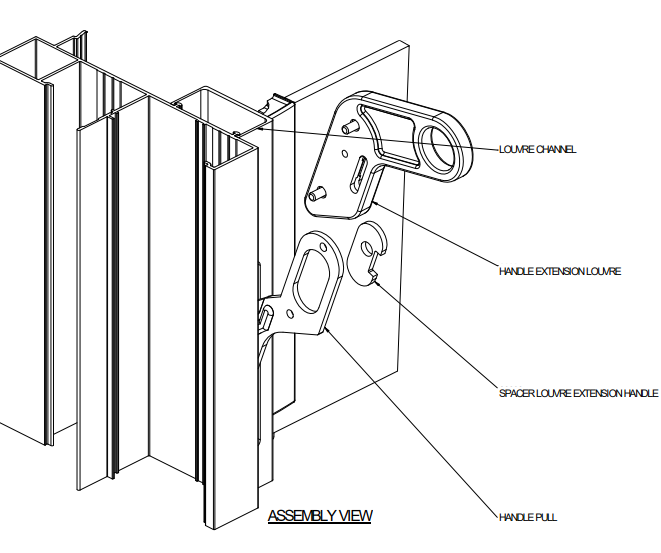 LOUVRE CHANNEL

HANDLE EXTENSION LOUVRE

SPACER LOUVRE EXTENSION HANDLE

HANDLE PULL

ASSEMBLY VIEW