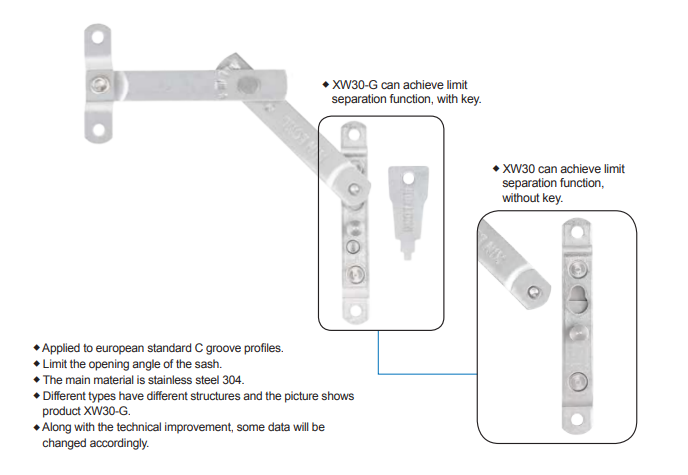 ◆ XW30-G can achieve limit separation function, with key.

◆ XW30 can achieve limit separation function, without key.

◆ Applied to european standard C groove profiles.
◆ Limit the opening angle of the sash.
◆ The main material is stainless steel 304.
◆ Different types have different structures and the picture shows product XW30-G.
◆ Along with the technical improvement, some data will be changed accordingly.