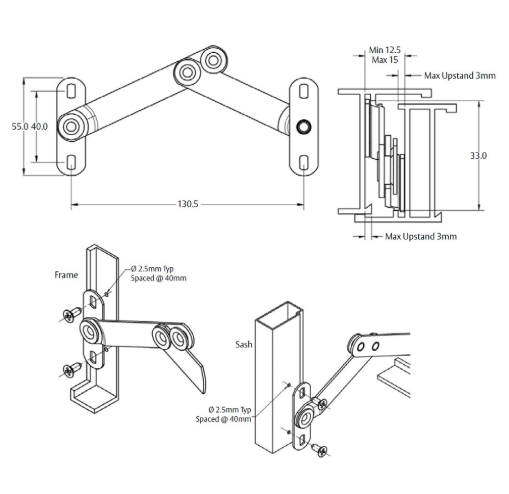 55.0 40.0

130.5

Min 12.5
Max 15

Max Upstand 3mm

33.0

Max Upstand 3mm

Frame

Ø 2.5mm Typ
Spaced @ 40mm

Sash

Ø 2.5mm Typ
Spaced @ 40mm