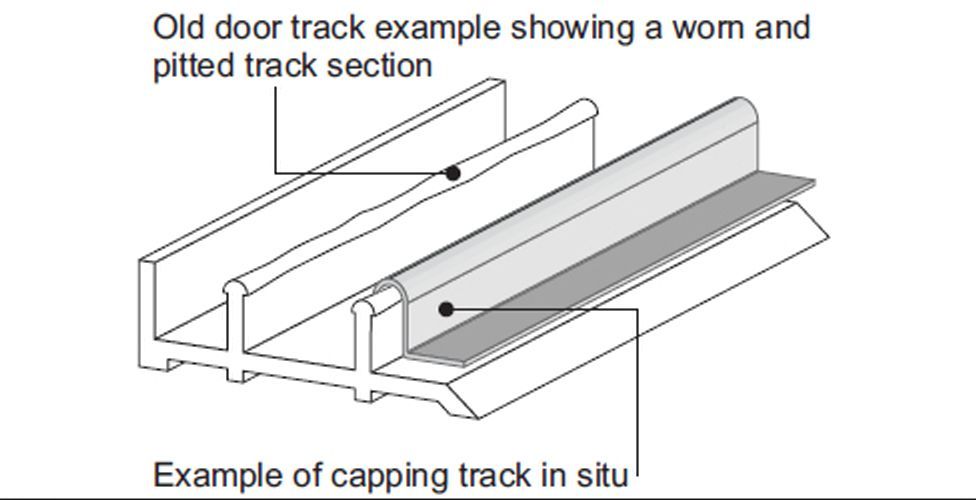 Old door track example showing a worn and pitted track section

Example of capping track in situ